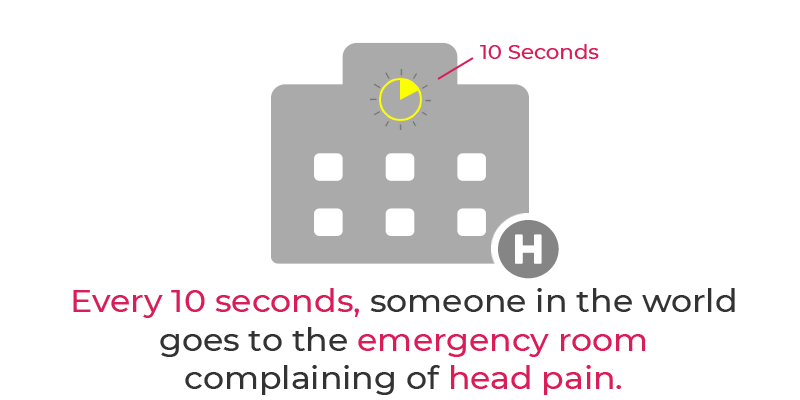 10 Seconds

H

Every 10 seconds, someone in the world goes to the emergency room complaining of head pain.